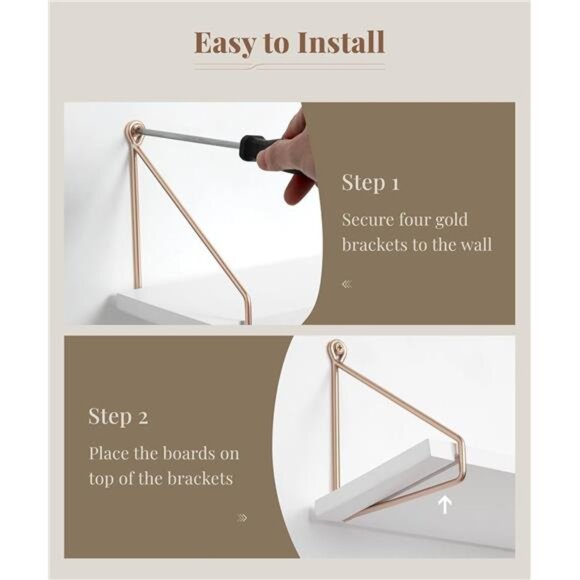 Easy to Install

Step 1

Secure four gold brackets to the wall

«

Step 2

Place the boards on top of the brackets

»